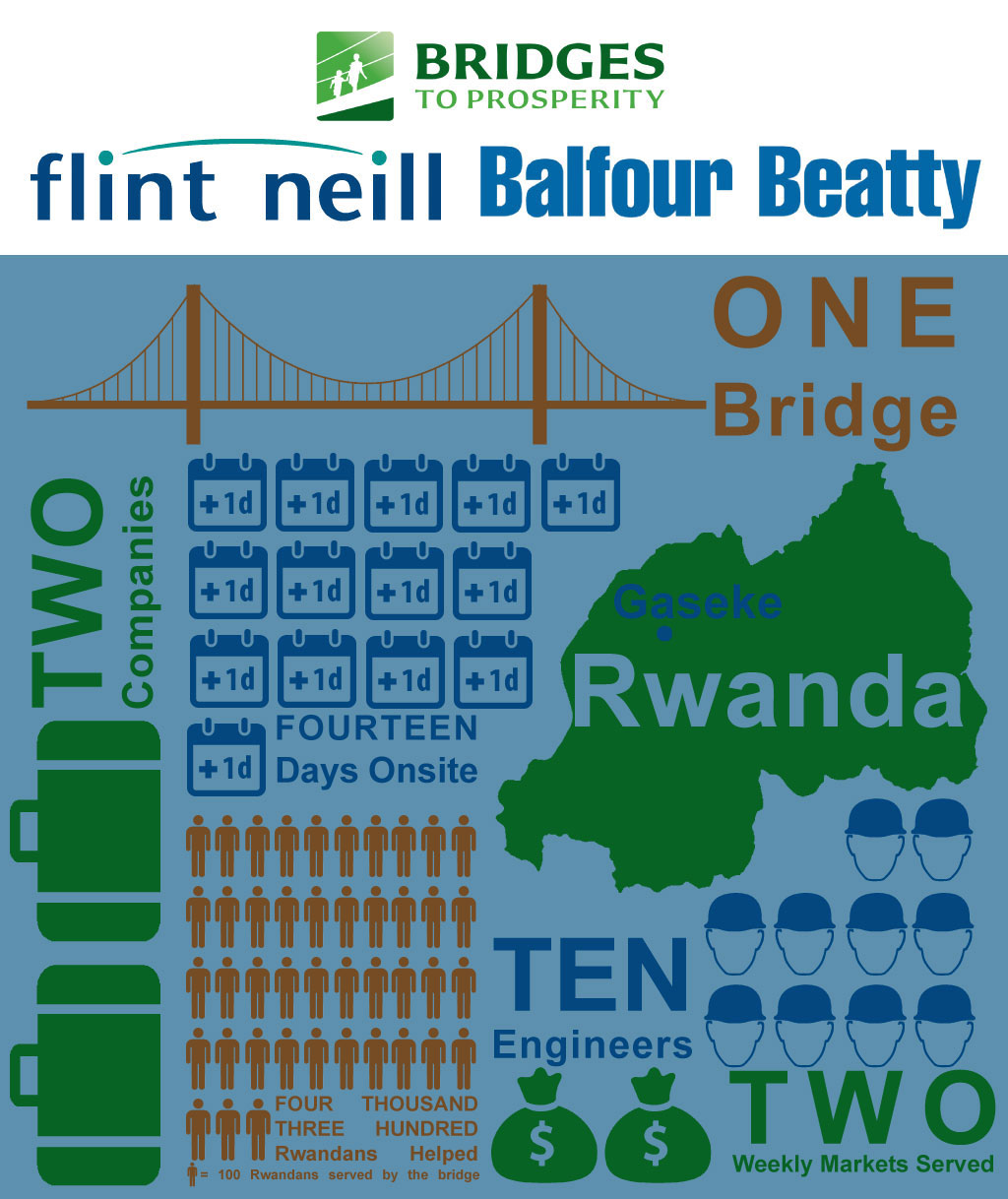 BRIDGES
TO PROSPERITY

flint neill Balfour Beatty

ONE
Bridge

TWO
Companies

+1d +1d +1d +1d +1d
+1d +1d +1d +1d
+1d +1d +1d +1d
+1d

FOURTEEN
Days Onsite

Gaseke
Rwanda

FOUR THOUSAND THREE HUNDRED Rwandans Helped
= 100 Rwandans served by the bridge

TEN
Engineers

$ $

TWO
Weekly Markets Served